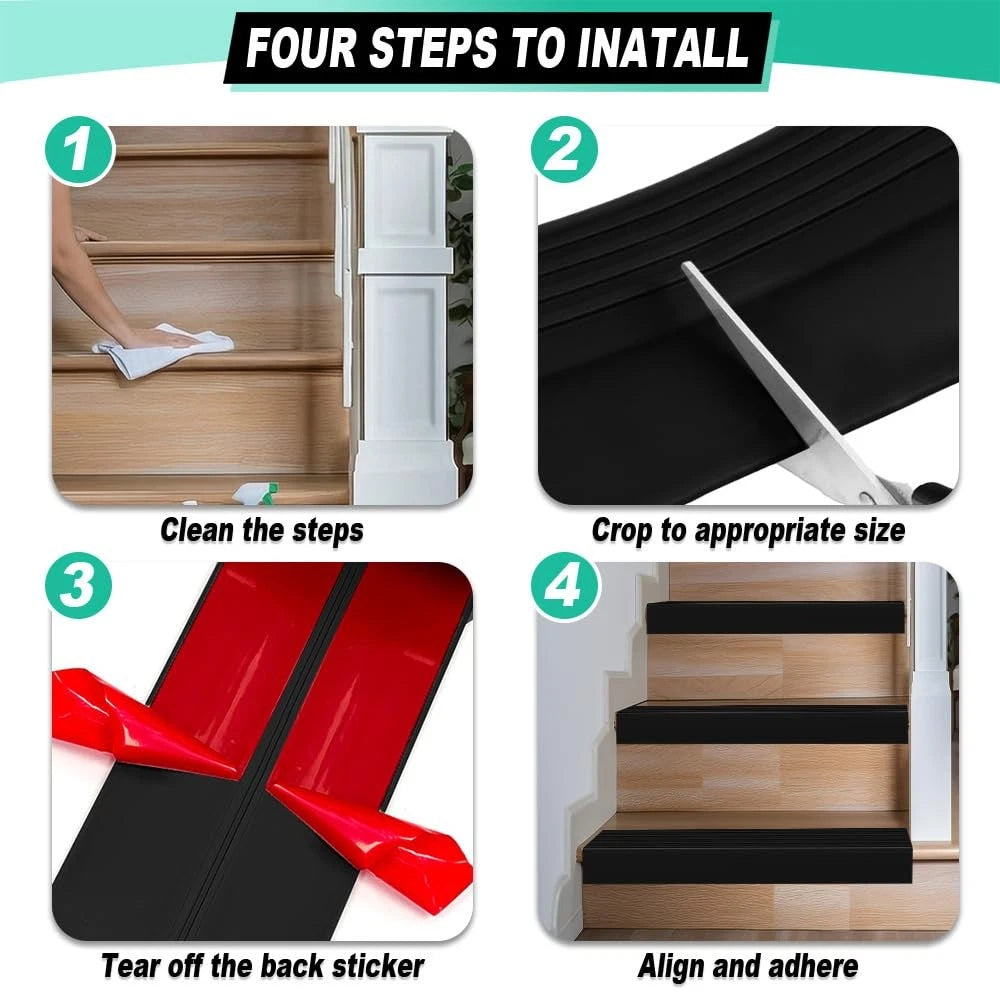 FOUR STEPS TO INATALL

1

Clean the steps

2

Crop to appropriate size

3

Tear off the back sticker

4

Align and adhere